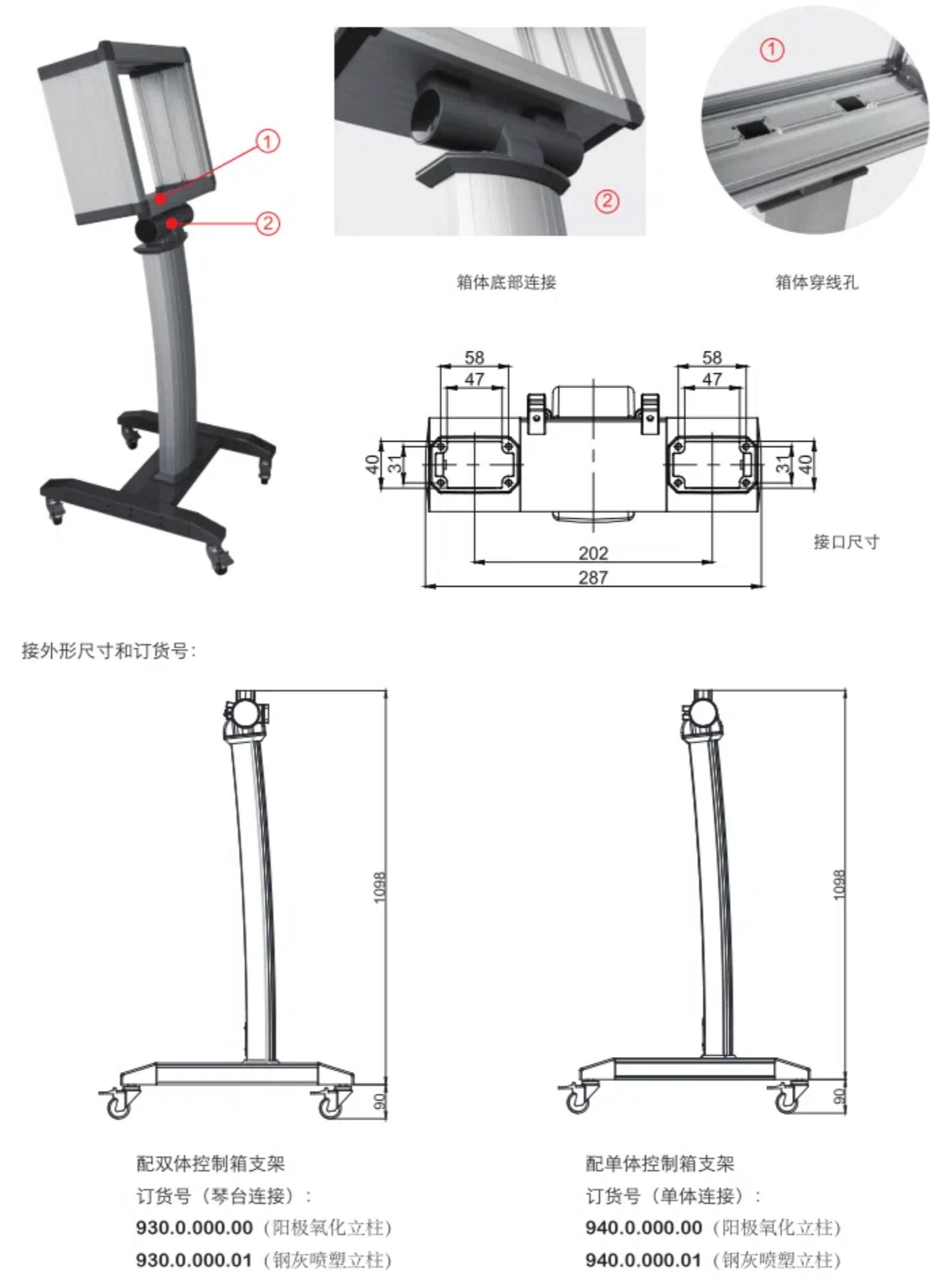 ①
②
②
①
箱体底部连接
箱体穿线孔
58
47
58
47
40
31
31
40
202
287
接口尺寸

接外形尺寸和订货号:

1098
90
1098
90

配双体控制箱支架
订货号（琴台连接）:
930.0.000.00（阳极氧化立柱）
930.0.000.01（钢灰喷塑立柱）

配单体控制箱支架
订货号（单体连接）:
940.0.000.00（阳极氧化立柱）
940.0.000.01（钢灰喷塑立柱）